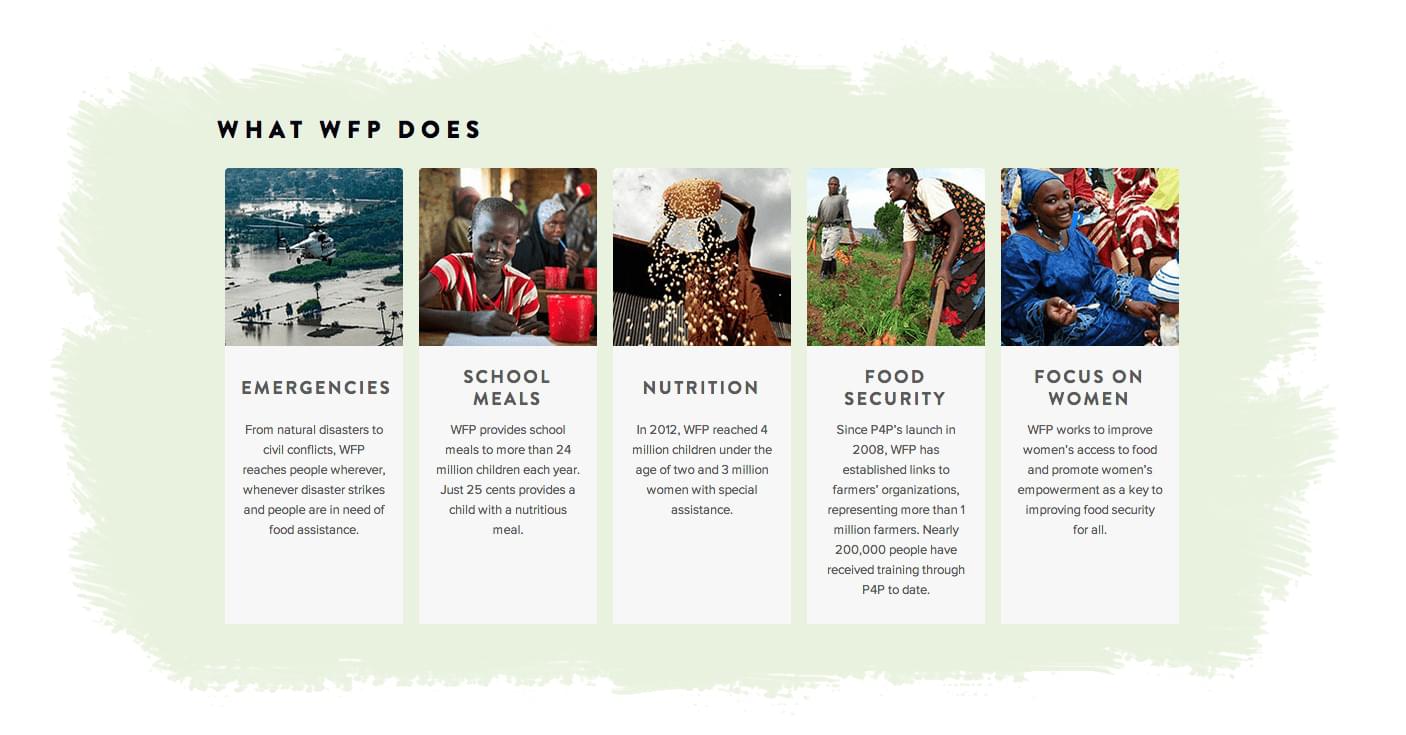 WHAT WFP DOES

EMERGENCIES

From natural disasters to civil conflicts, WFP reaches people wherever, whenever disaster strikes and people are in need of food assistance.

SCHOOL MEALS

WFP provides school meals to more than 24 million children each year. Just 25 cents provides a child with a nutritious meal.

NUTRITION

In 2012, WFP reached 4 million children under the age of two and 3 million women with special assistance.

FOOD SECURITY

Since P4P's launch in 2008, WFP has established links to farmers' organizations, representing more than 1 million farmers. Nearly 200,000 people have received training through P4P to date.

FOCUS ON WOMEN

WFP works to improve women's access to food and promote women's empowerment as a key to improving food security for all.